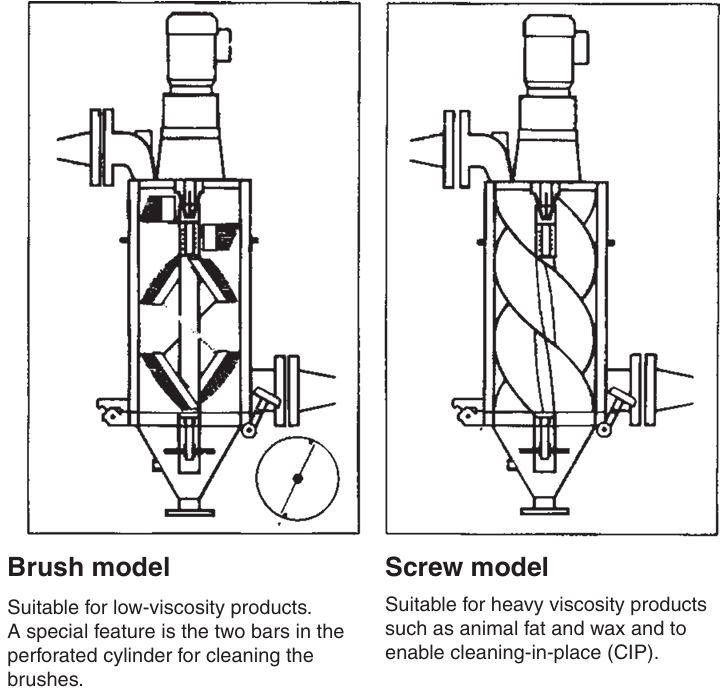 Brush model

Suitable for low-viscosity products. A special feature is the two bars in the perforated cylinder for cleaning the brushes.

Screw model

Suitable for heavy viscosity products such as animal fat and wax and to enable cleaning-in-place (CIP).